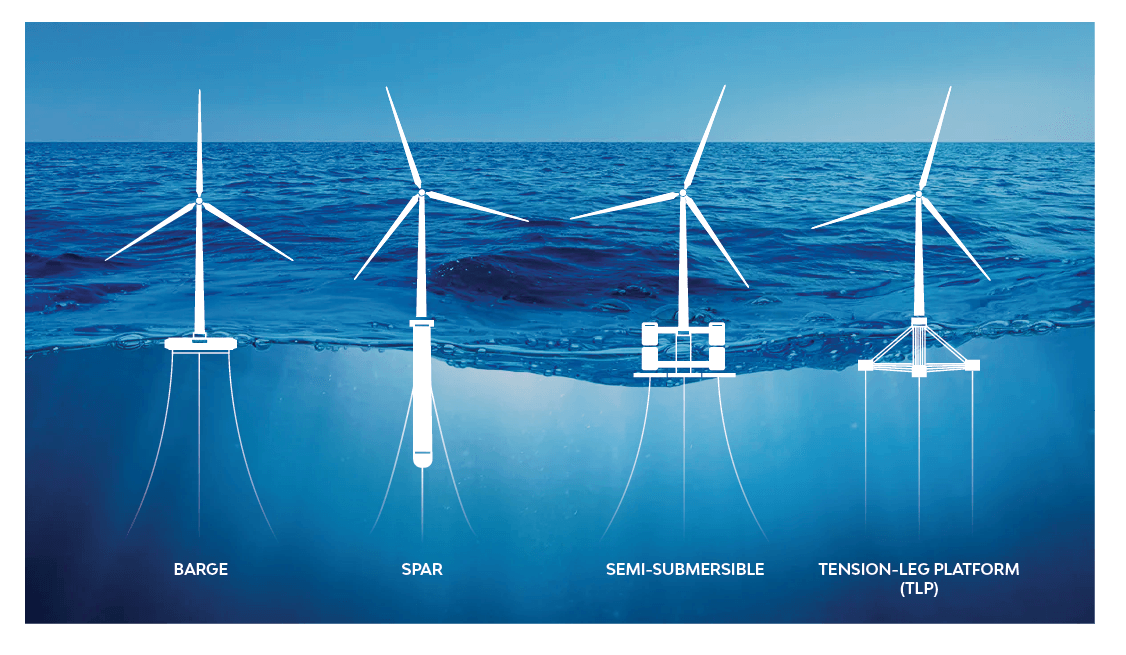 BARGE

SPAR

SEMI-SUBMERSIBLE

TENSION-LEG PLATFORM (TLP)