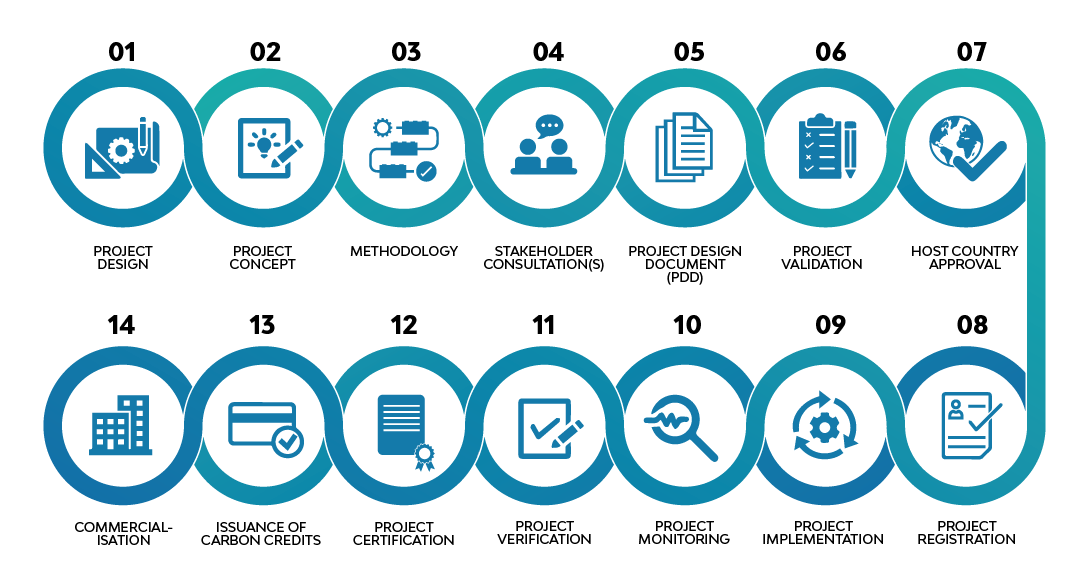 01

PROJECT DESIGN

02

PROJECT CONCEPT

03

METHODOLOGY

04

STAKEHOLDER CONSULTATION(S)

05

PROJECT DESIGN DOCUMENT (PDD)

06

PROJECT VALIDATION

07

HOST COUNTRY APPROVAL

08

PROJECT REGISTRATION

09

PROJECT IMPLEMENTATION

10

PROJECT MONITORING

11

PROJECT VERIFICATION

12

PROJECT CERTIFICATION

13

ISSUANCE OF CARBON CREDITS

14

COMMERCIAL-ISATION